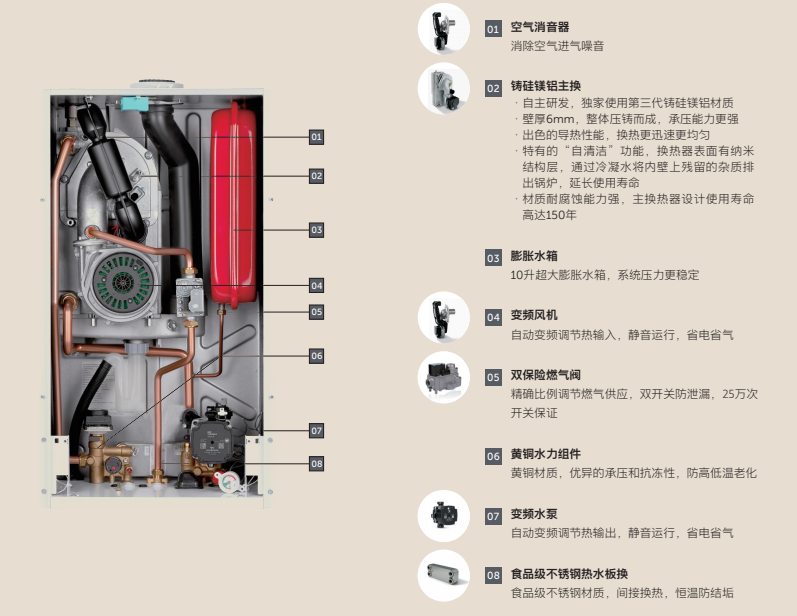 01
02
03
04
05
06
07
08

01 空气消音器
消除空气进气噪音

02 铸硅镁铝主换
· 自主研发，独家使用第三代铸硅镁铝材质
· 壁厚6mm，整体压铸而成，承压能力更强
· 出色的导热性能，换热更迅速更均匀
· 特有的“自清洁”功能，换热器表面有纳米结构层，通过冷凝水将内壁上残留的杂质排出锅炉，延长使用寿命
· 材质耐腐蚀能力强，主换热器设计使用寿命高达150年

03 膨胀水箱
10升超大膨胀水箱，系统压力更稳定

04 变频风机
自动变频调节热输入，静音运行，省电省气

05 双保险燃气阀
精确比例调节燃气供应，双开关防泄漏，25万次开关保证

06 黄铜水力组件
黄铜材质，优异的承压和抗冻性，防高低温老化

07 变频水泵
自动变频调节热输出，静音运行，省电省气

08 食品级不锈钢热水板换
食品级不锈钢材质，间接换热，恒温防结垢